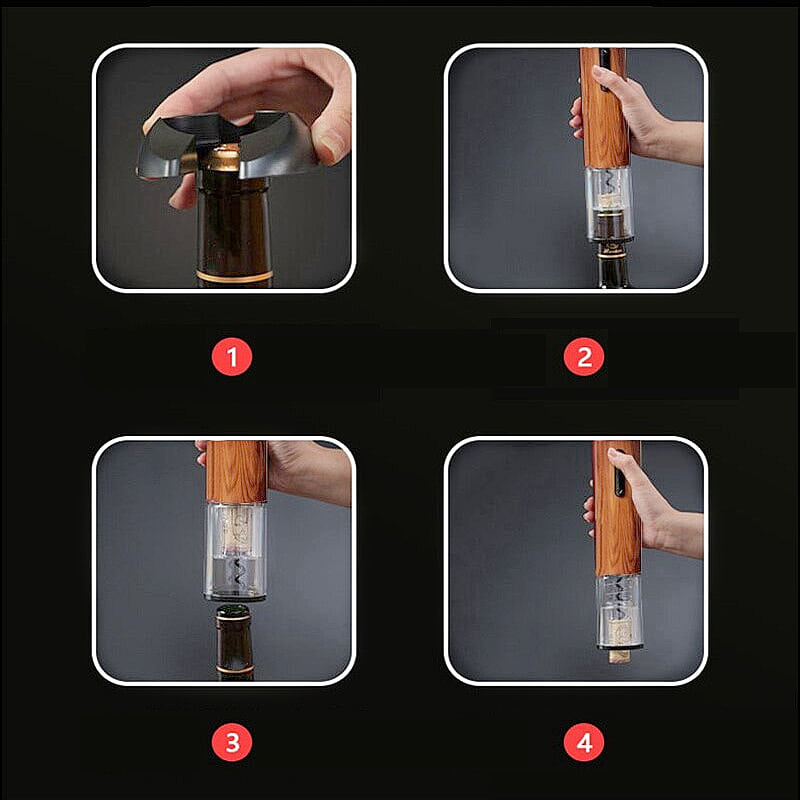 1

2

3

4