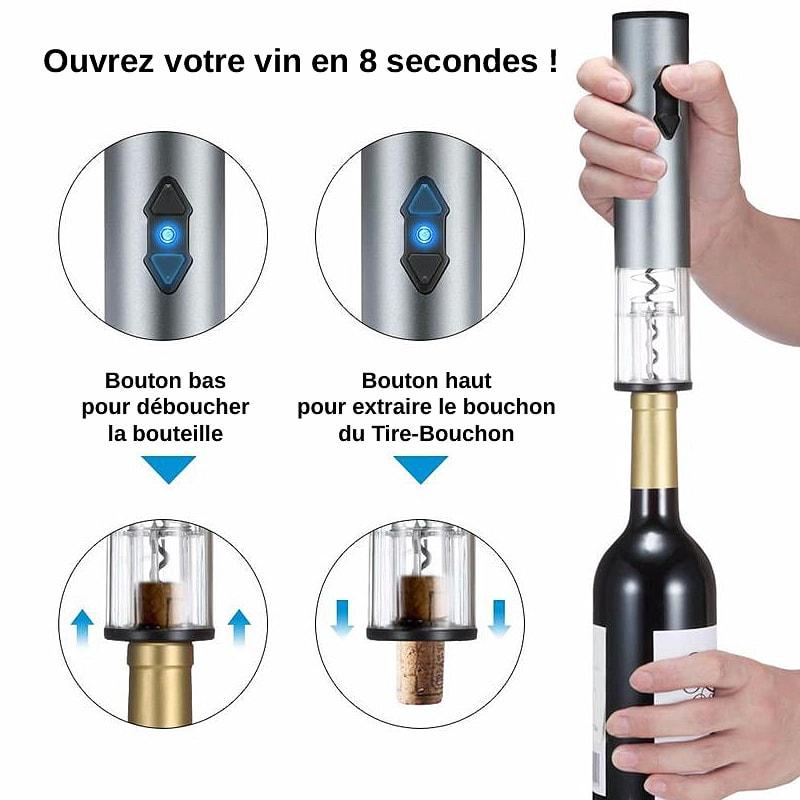 Ouvrez votre vin en 8 secondes !

Bouton bas pour déboucher la bouteille

Bouton haut pour extraire le bouchon du Tire-Bouchon