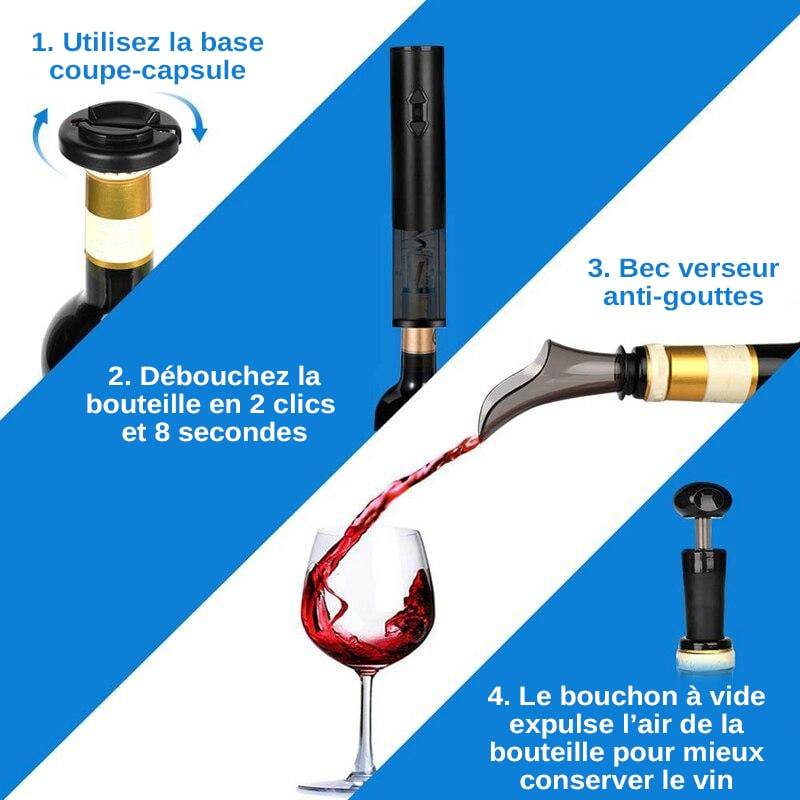 1. Utilisez la base coupe-capsule

2. Débouchez la bouteille en 2 clics et 8 secondes

3. Bec verseur anti-gouttes

4. Le bouchon à vide expulse l'air de la bouteille pour mieux conserver le vin