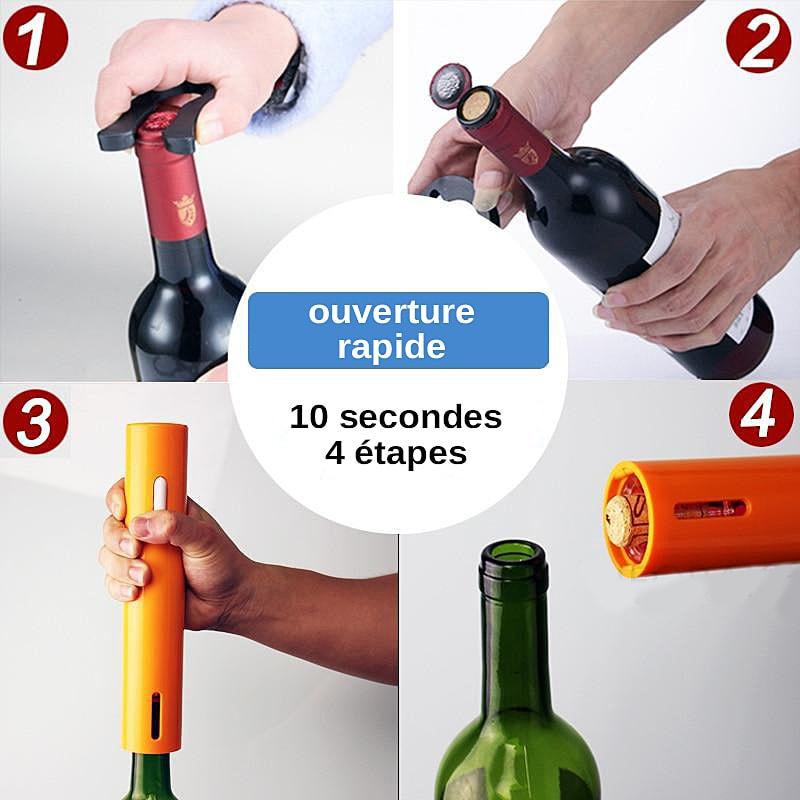 1

2

ouverture rapide

10 secondes
4 étapes

3

4