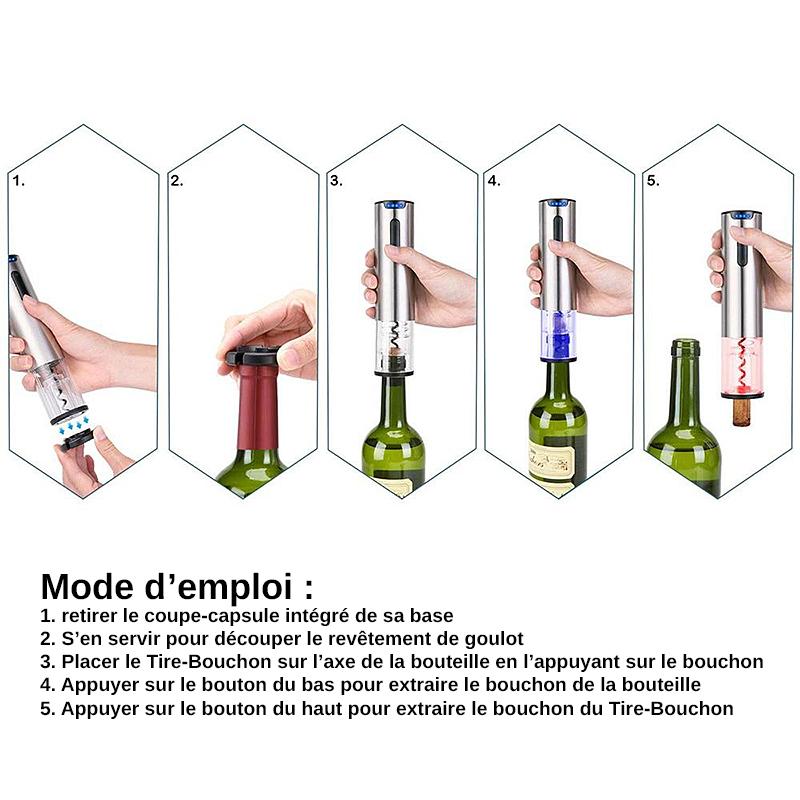 1.

2.

3.

4.

5.

Mode d’emploi :
1. retirer le coupe-capsule intégré de sa base
2. S’en servir pour découper le revêtement de goulot
3. Placer le Tire-Bouchon sur l’axe de la bouteille en l’appuyant sur le bouchon
4. Appuyer sur le bouton du bas pour extraire le bouchon de la bouteille
5. Appuyer sur le bouton du haut pour extraire le bouchon du Tire-Bouchon