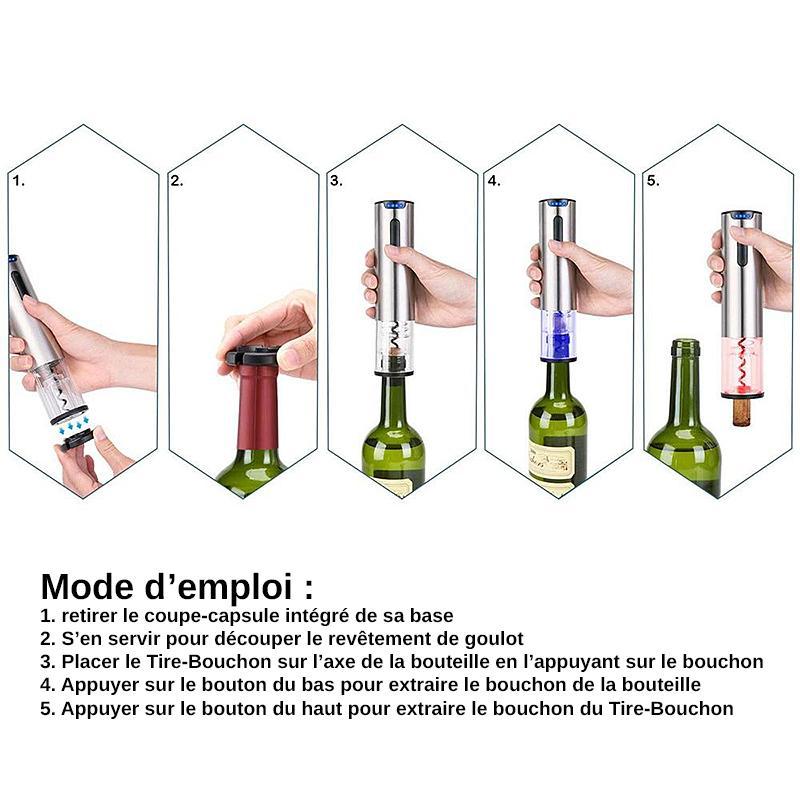 1.

2.

3.

4.

5.

Mode d’emploi :
1. retirer le coupe-capsule intégré de sa base
2. S’en servir pour découper le revêtement de goulot
3. Placer le Tire-Bouchon sur l’axe de la bouteille en l’appuyant sur le bouchon
4. Appuyer sur le bouton du bas pour extraire le bouchon de la bouteille
5. Appuyer sur le bouton du haut pour extraire le bouchon du Tire-Bouchon