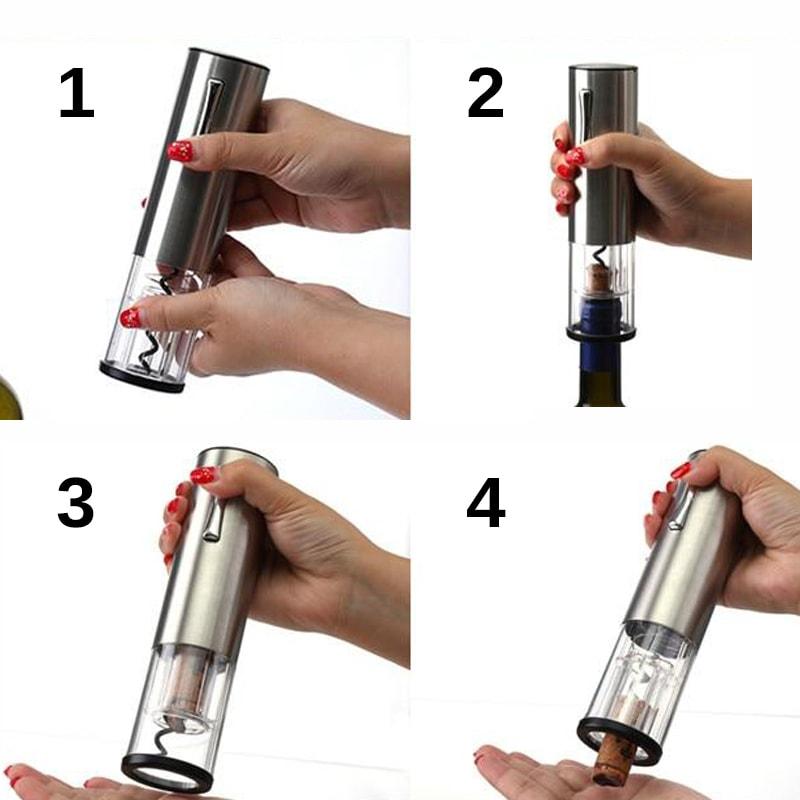 1

2

3

4