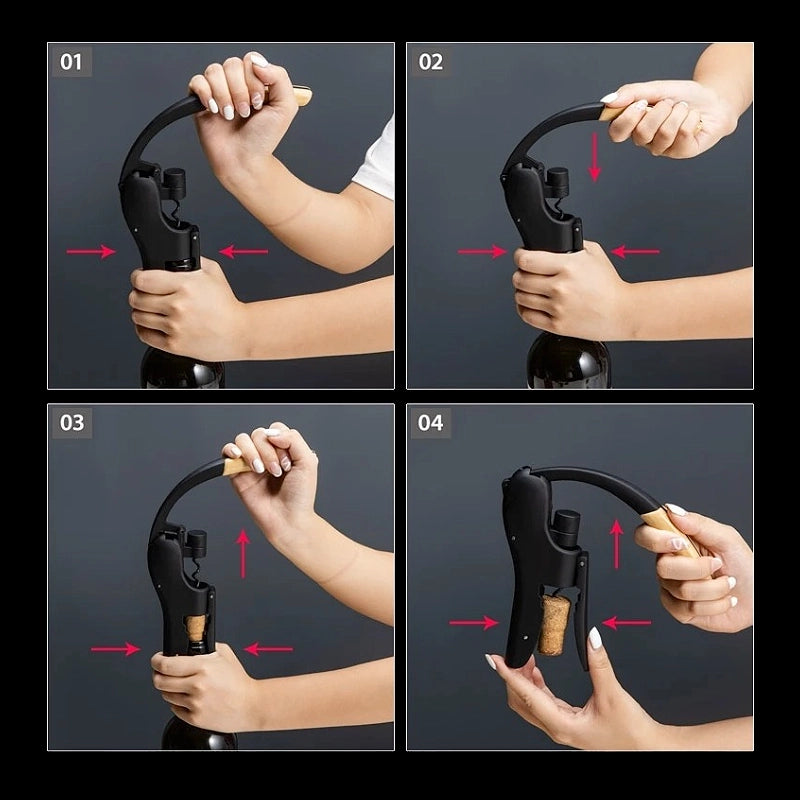 01

02

03

04