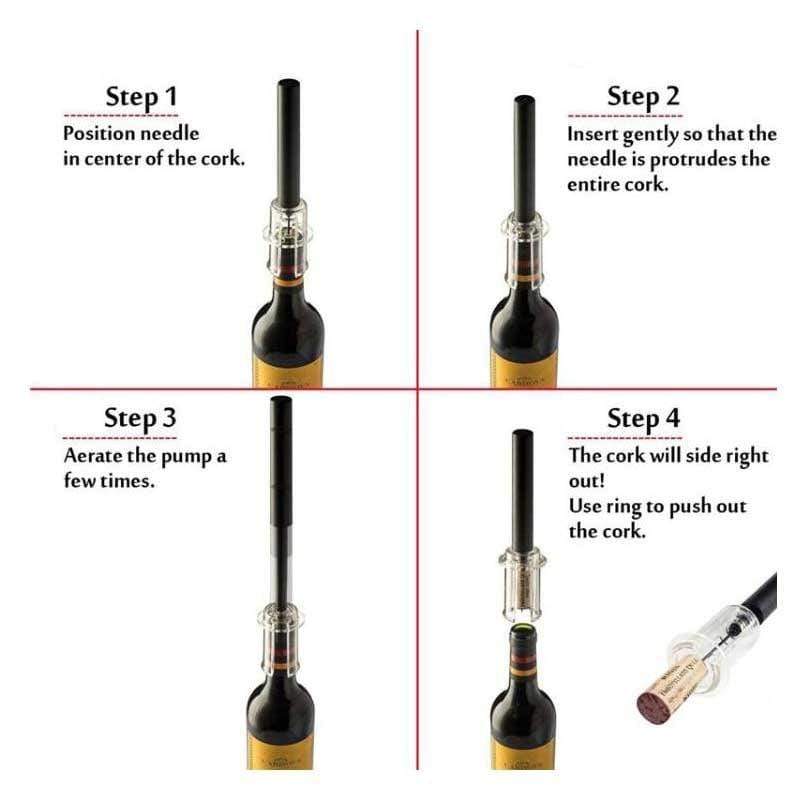 Step 1
Position needle in center of the cork.

Step 2
Insert gently so that the needle is protrudes the entire cork.

Step 3
Aerate the pump a few times.

Step 4
The cork will side right out!
Use ring to push out the cork.