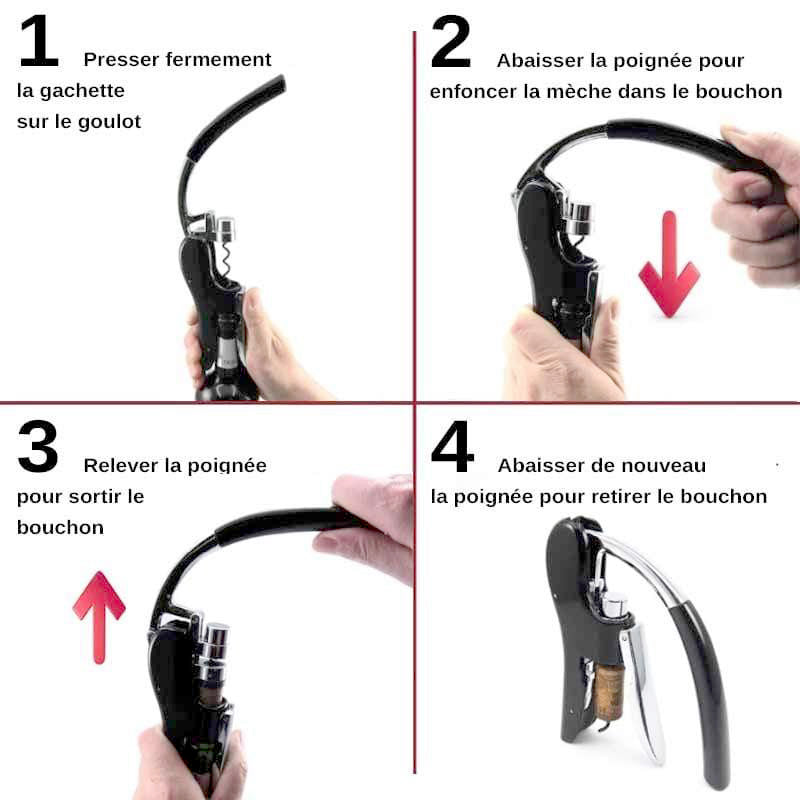 1 Presser fermement la gachette sur le goulot

2 Abaisser la poignée pour enfoncer la mèche dans le bouchon

3 Relever la poignée pour sortir le bouchon

4 Abaisser de nouveau la poignée pour retirer le bouchon