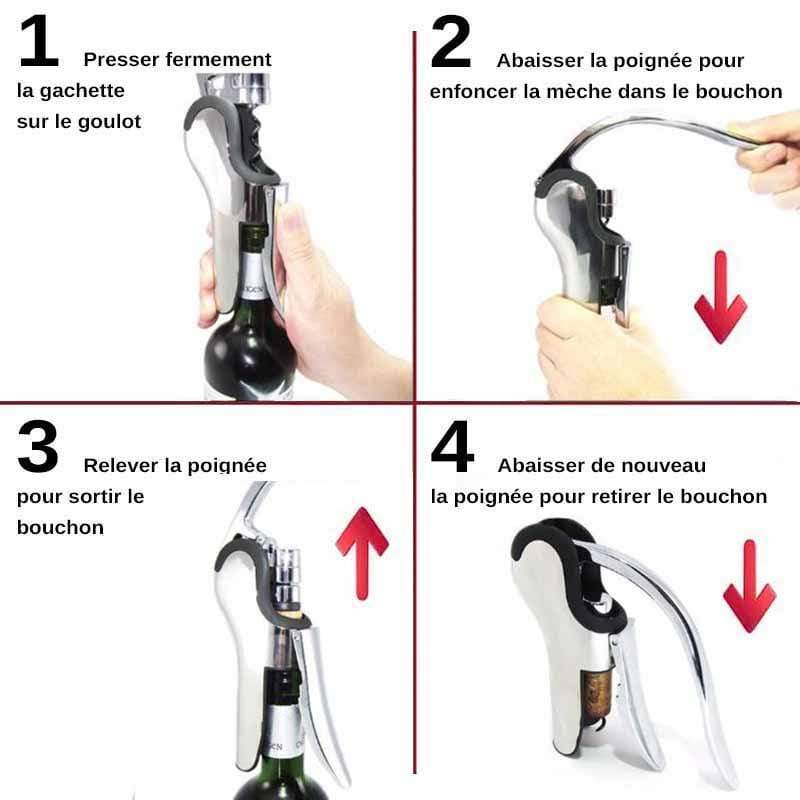 1 Presser fermement la gachette sur le goulot

2 Abaisser la poignée pour enfoncer la mèche dans le bouchon

3 Relever la poignée pour sortir le bouchon

4 Abaisser de nouveau la poignée pour retirer le bouchon