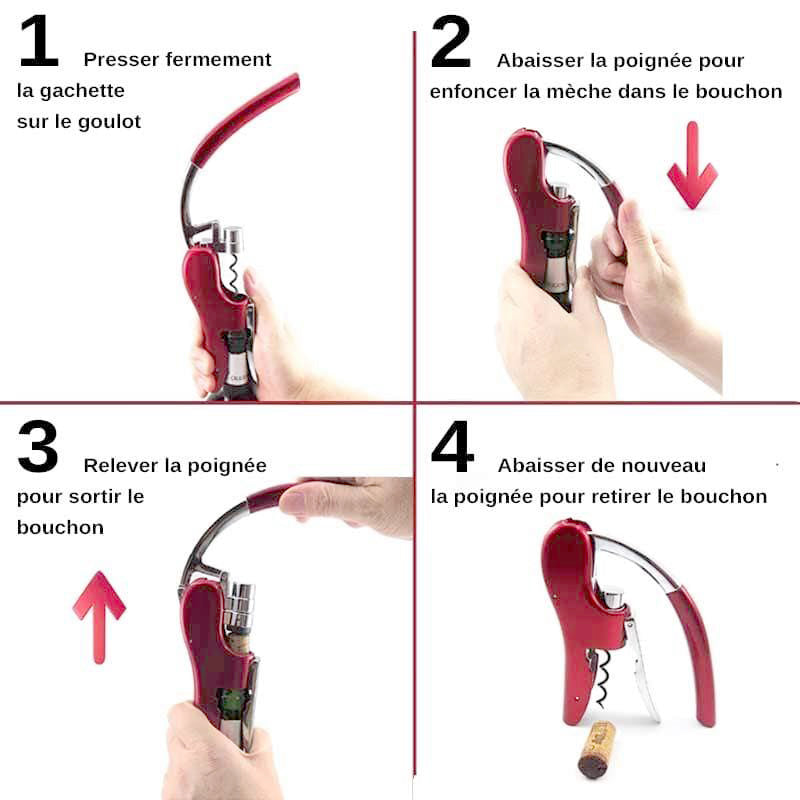 1 Presser fermement la gachette sur le goulot

2 Abaisser la poignée pour enfoncer la mèche dans le bouchon

3 Relever la poignée pour sortir le bouchon

4 Abaisser de nouveau la poignée pour retirer le bouchon