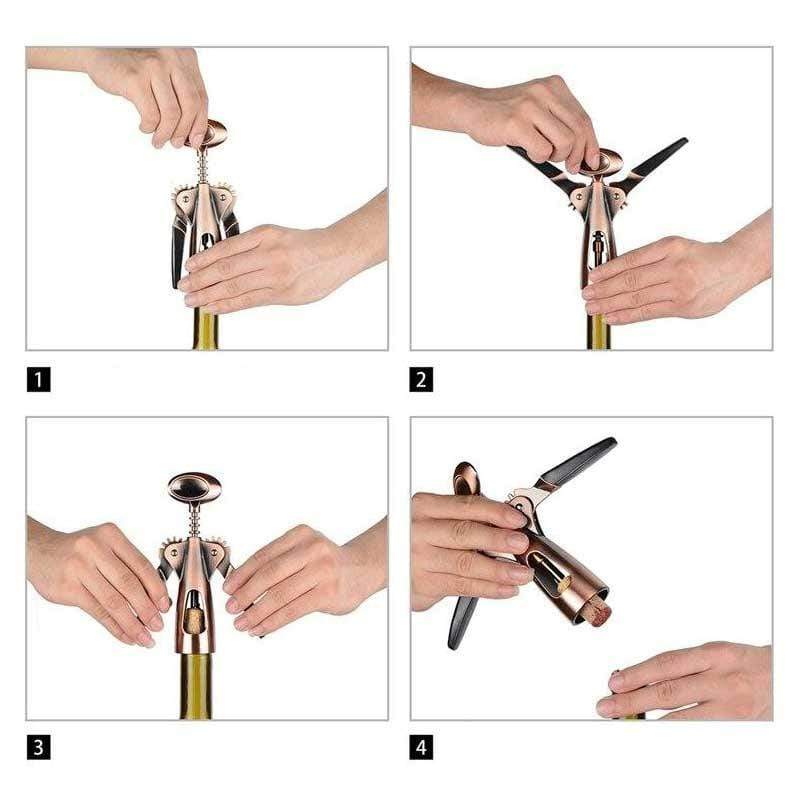 1

2

3

4