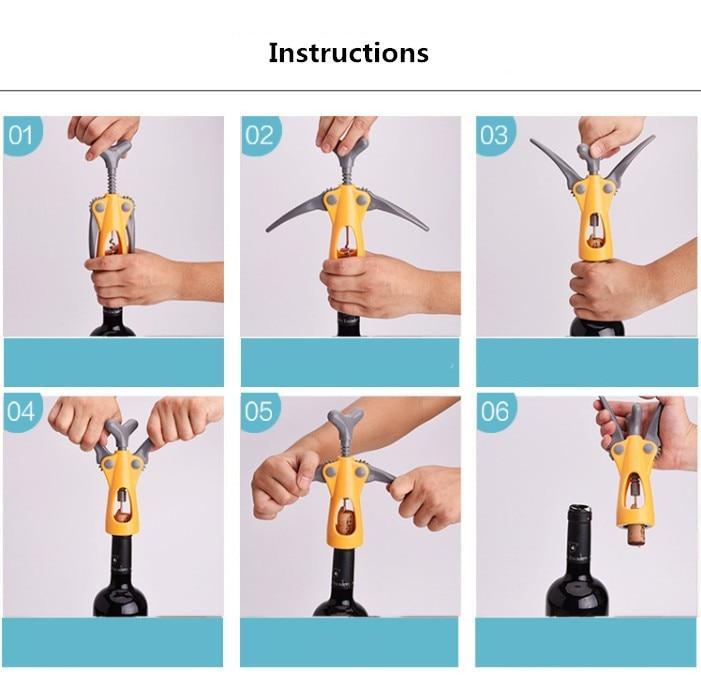 Instructions

01

02

03

04

05

06